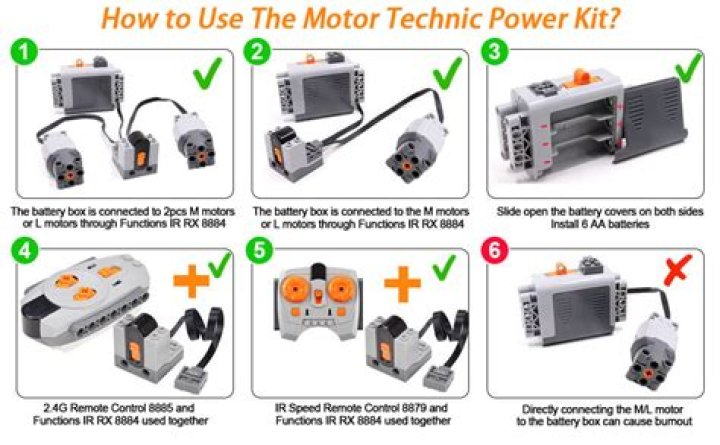 How to Use The Motor Technic Power Kit?

1

The battery box is connected to 2pcs M motors or L motors through Functions IR RX 8884

2

The battery box is connected to the M motors or L motors through Functions IR RX 8884

3

Slide open the battery covers on both sides Install 6 AA batteries

4

2.4G Remote Control 8885 and Functions IR RX 8884 used together

5

IR Speed Remote Control 8879 and Functions IR RX 8884 used together

6

Directly connecting the M/L motor to the battery box can cause burnout