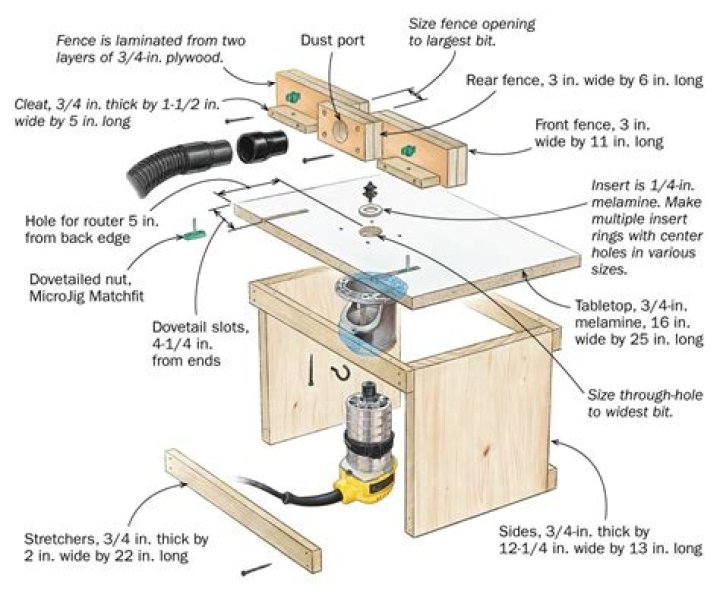 Fence is laminated from two layers of 3/4-in. plywood.

Dust port

Size fence opening to largest bit.

Rear fence, 3 in. wide by 6 in. long

Cleat, 3/4 in. thick by 1-1/2 in. wide by 5 in. long

Front fence, 3 in. wide by 11 in. long

Insert is 1/4-in. melamine. Make multiple insert rings with center holes in various sizes.

Hole for router 5 in. from back edge

Dovetailed nut, MicroJig Matchfit

Dovetail slots, 4-1/4 in. from ends

Tabletop, 3/4-in. melamine, 16 in. wide by 25 in. long

Size through-hole to widest bit.

Stretchers, 3/4 in. thick by 2 in. wide by 22 in. long

Sides, 3/4-in. thick by 12-1/4 in. wide by 13 in. long